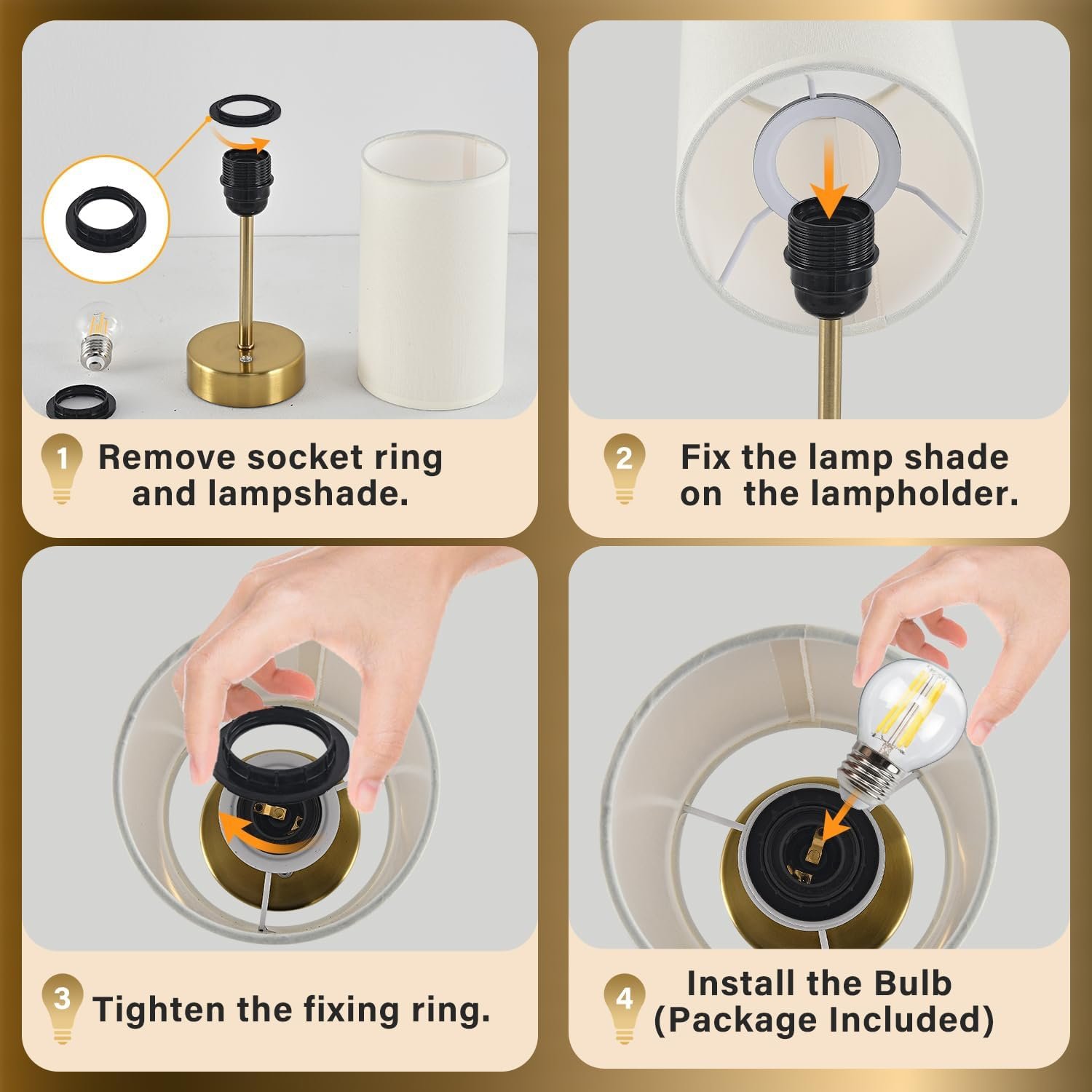 1 Remove socket ring and lampshade.

2 Fix the lamp shade on the lampholder.

3 Tighten the fixing ring.

4 Install the Bulb (Package Included)